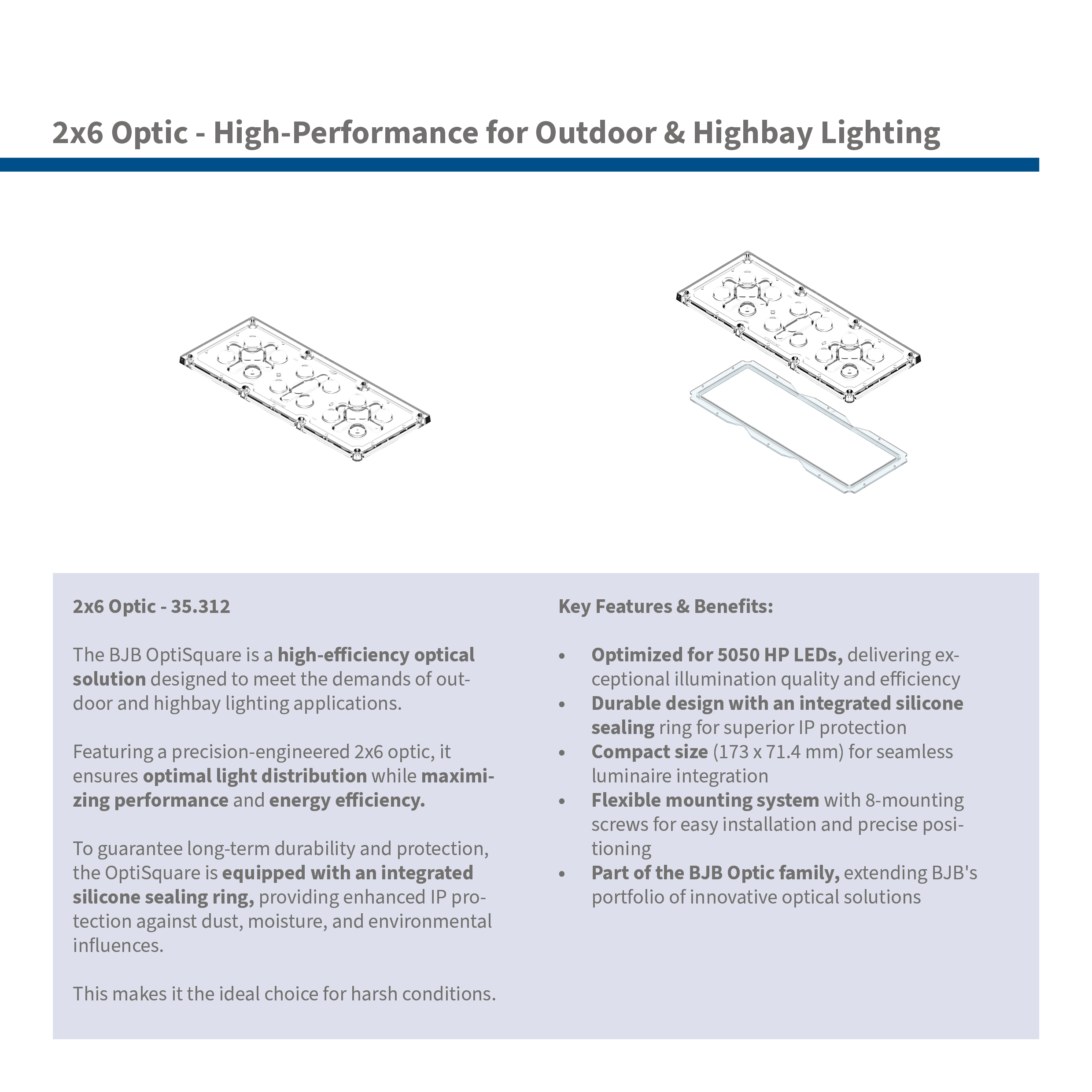 2x6 Optic - High-Performance for Outdoor & Highbay Lighting

2x6 Optic - 35.312

The BJB OptiSquare is a high-efficiency optical solution designed to meet the demands of outdoor and highbay lighting applications.

Featuring a precision-engineered 2x6 optic, it ensures optimal light distribution while maximizing performance and energy efficiency.

To guarantee long-term durability and protection, the OptiSquare is equipped with an integrated silicone sealing ring, providing enhanced IP protection against dust, moisture, and environmental influences.

This makes it the ideal choice for harsh conditions.

Key Features & Benefits:

• Optimized for 5050 HP LEDs, delivering exceptional illumination quality and efficiency
• Durable design with an integrated silicone sealing ring for superior IP protection
• Compact size (173 x 71.4 mm) for seamless luminaire integration
• Flexible mounting system with 8-mounting screws for easy installation and precise positioning
• Part of the BJB Optic family, extending BJB's portfolio of innovative optical solutions